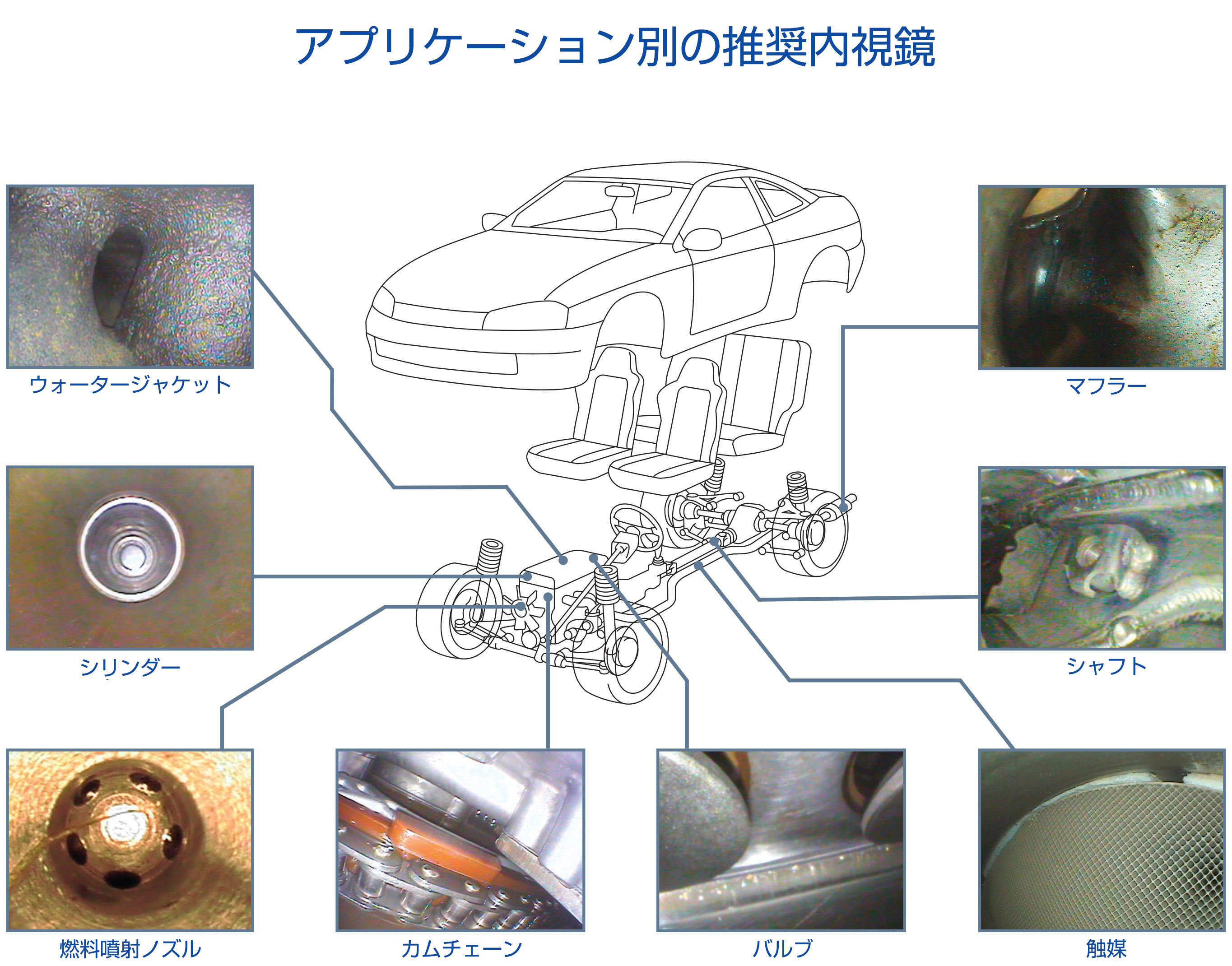 アプリケーション別の推奨内視鏡

ウォータージャケット

マフラー

シリンダー

シャフト

燃料噴射ノズル

カムチェーン

バルブ

触媒