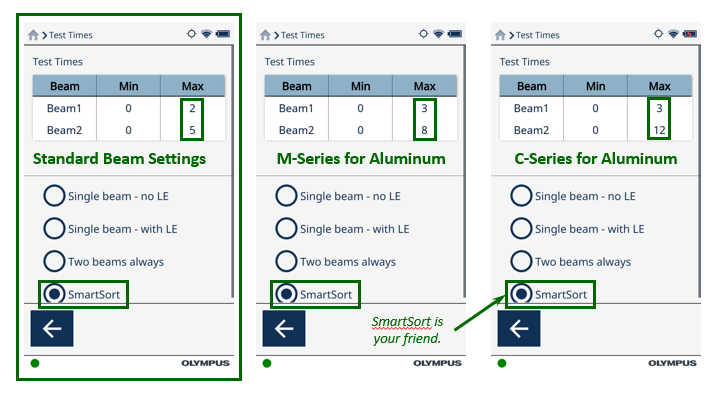 > Test Times

Test Times

| Beam | Min | Max |
|---|---|---|
| Beam1 | 0 | 2 |
| Beam2 | 0 | 5 |

Standard Beam Settings

Single beam - no LE

Single beam - with LE

Two beams always

SmartSort

OLYMPUS

> Test Times

Test Times

| Beam | Min | Max |
|---|---|---|
| Beam1 | 0 | 3 |
| Beam2 | 0 | 8 |

M-Series for Aluminum

Single beam - no LE

Single beam - with LE

Two beams always

SmartSort

SmartSort is your friend.

OLYMPUS

> Test Times

Test Times

| Beam | Min | Max |
|---|---|---|
| Beam1 | 0 | 3 |
| Beam2 | 0 | 12 |

C-Series for Aluminum

Single beam - no LE

Single beam - with LE

Two beams always

SmartSort

OLYMPUS