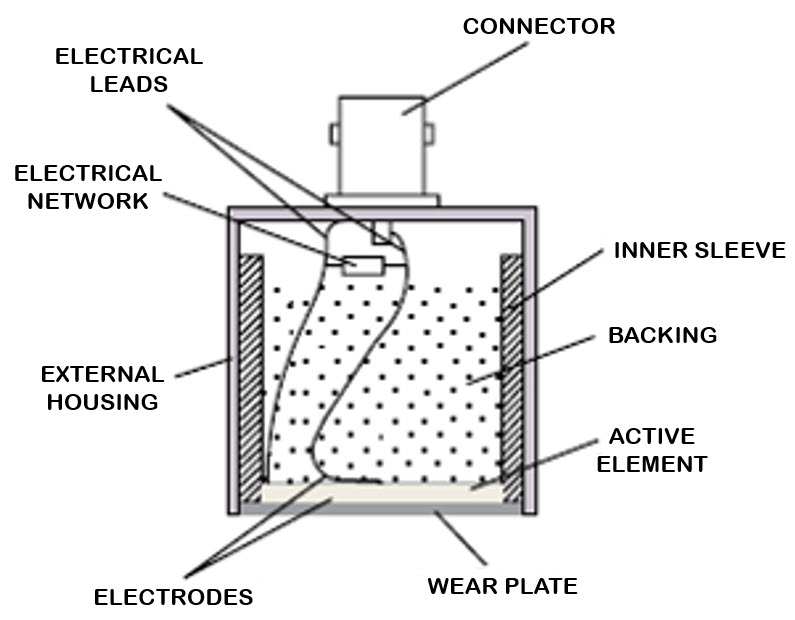 CONNECTOR

ELECTRICAL LEADS

ELECTRICAL NETWORK

INNER SLEEVE

BACKING

EXTERNAL HOUSING

ACTIVE ELEMENT

ELECTRODES

WEAR PLATE