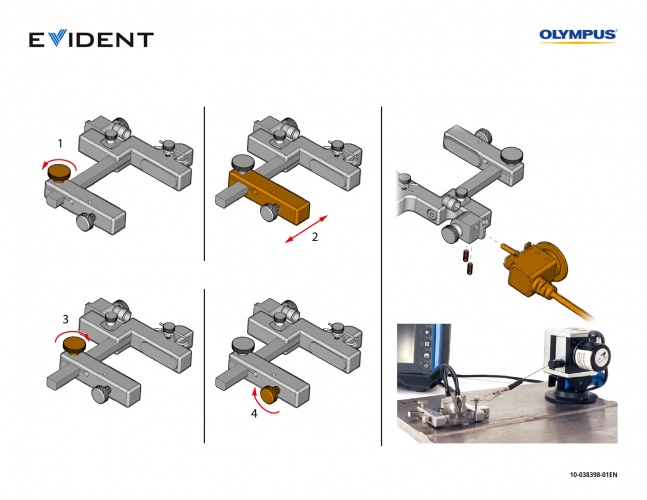 EVIDENT

OLYMPUS

1

2

3

4

10-038398-01EN